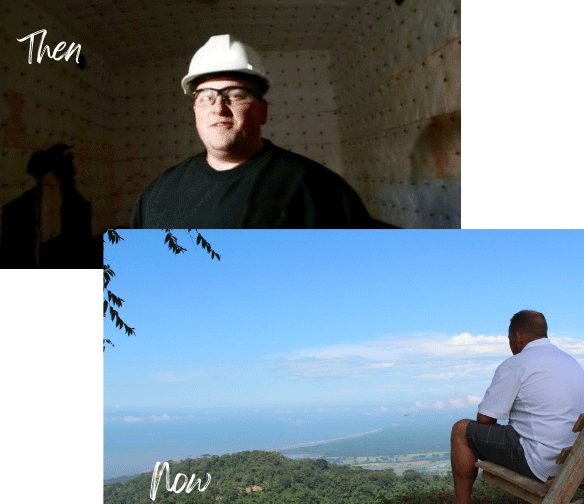 Then

Now